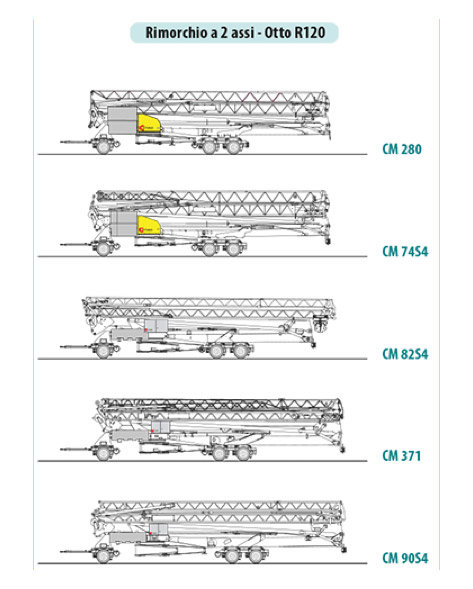 Rimorchio a 2 assi - Otto R120

CM 280

CM 74S4

CM 82S4

CM 371

CM 90S4